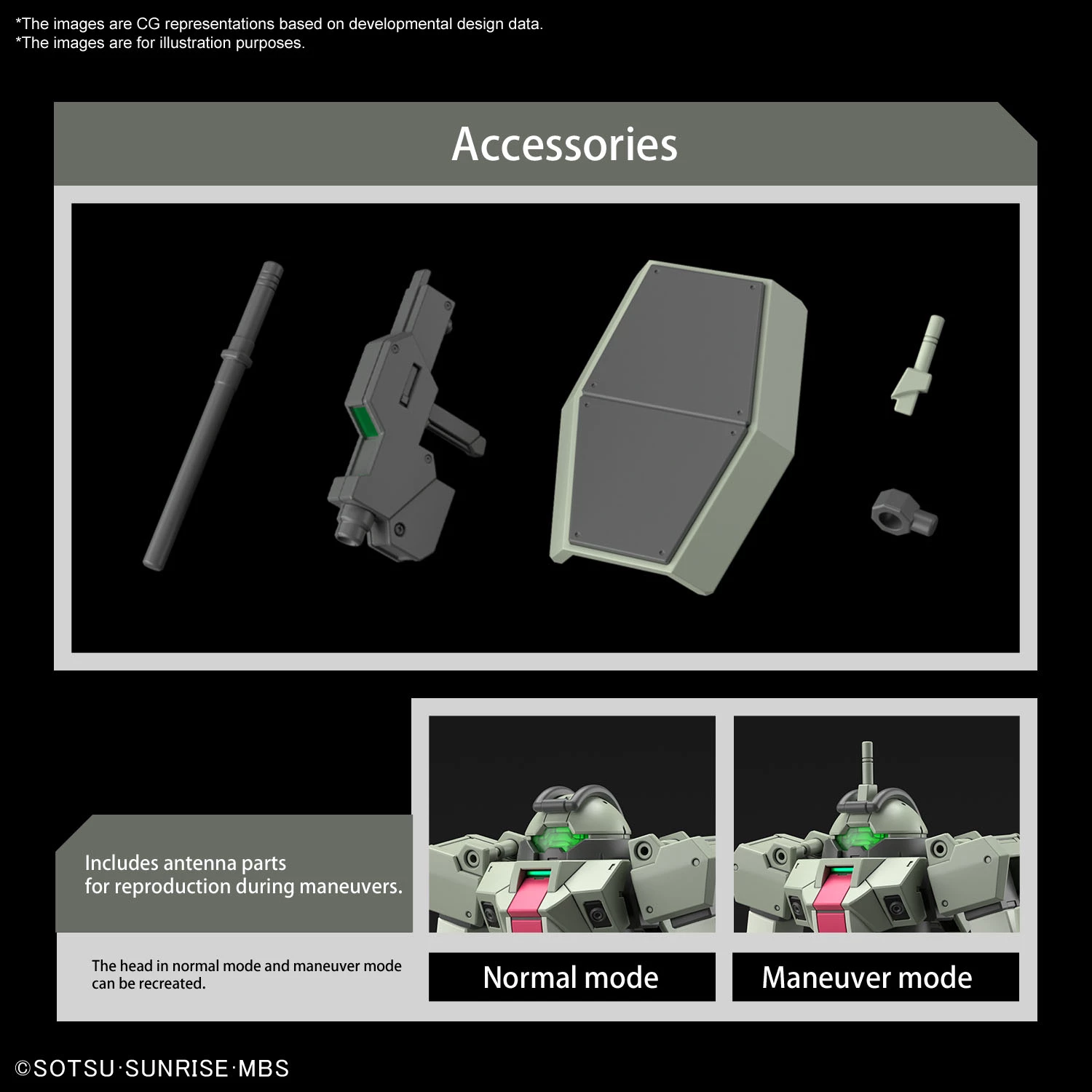 *The images are CG representations based on developmental design data.
*The images are for illustration purposes.

Accessories

Includes antenna parts for reproduction during maneuvers.

The head in normal mode and maneuver mode can be recreated.

Normal mode

Maneuver mode

©SOTSU·SUNRISE·MBS