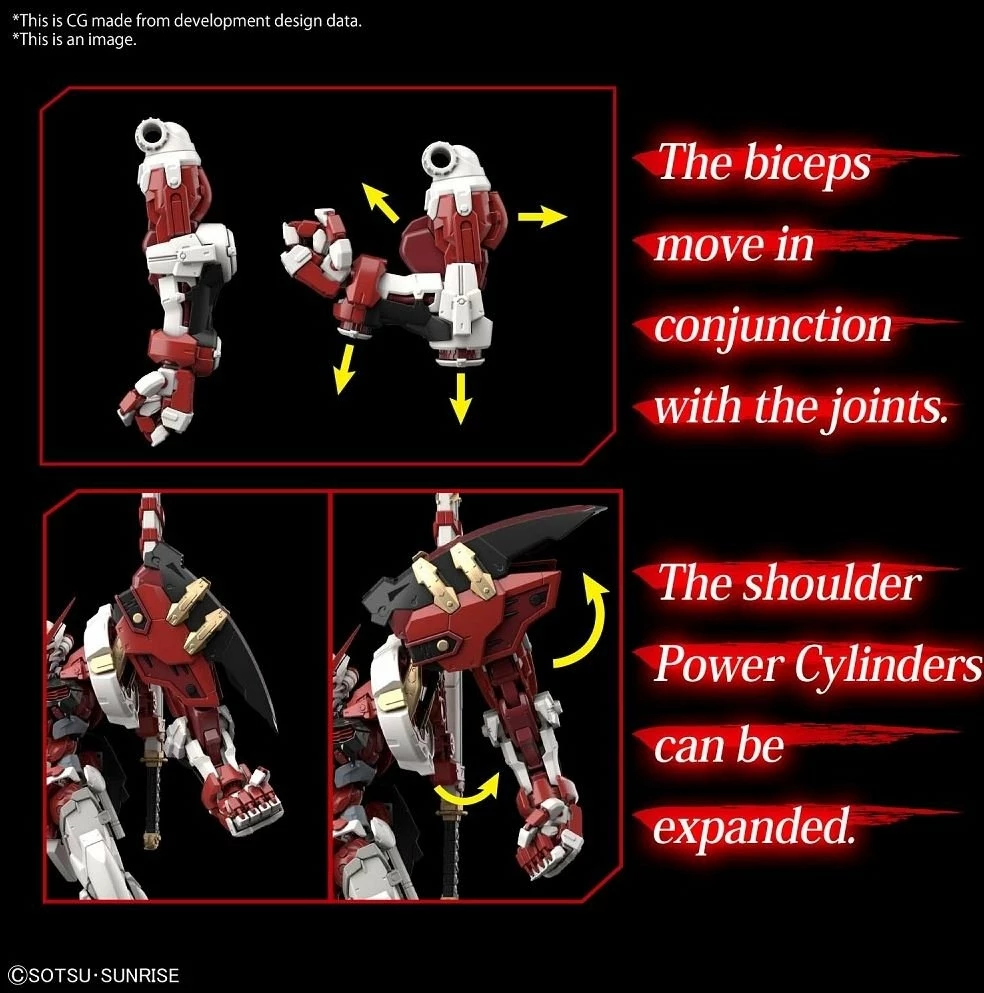 *This is CG made from development design data.
*This is an image.

The biceps move in conjunction with the joints.

The shoulder Power Cylinders can be expanded.

©SOTSU·SUNRISE